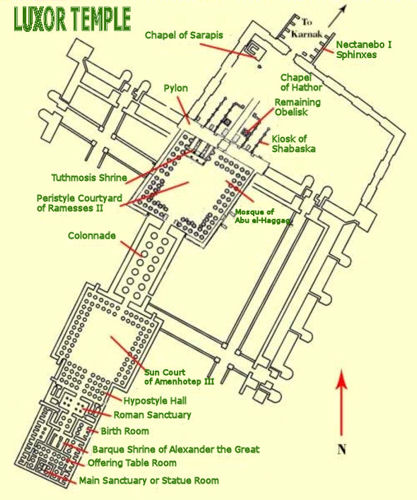 LUXOR TEMPLE

Chapel of Sarapis

To Karnak

Nectanebo I Sphinxes

Chapel of Hathor

Pylon

Remaining Obelisk

Kiosk of Shabaska

Tuthmosis Shrine

Peristyle Courtyard of Ramesses II

Mosque of Abu el-Haggag

Colonnade

Sun Court of Amenhotep III

Hypostyle Hall

Roman Sanctuary

Birth Room

Barque Shrine of Alexander the Great

Offering Table Room

Main Sanctuary or Statue Room

N